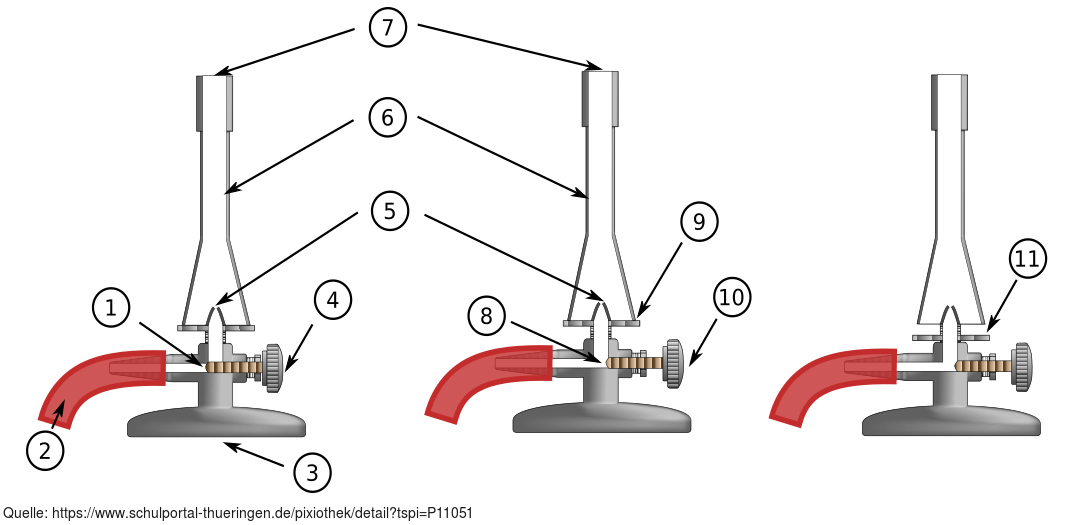 7
6
5
9
1
4
8
10
11
2
3

Quelle: https://www.schulportal-thueringen.de/pixiothek/detail?tspi=P11051