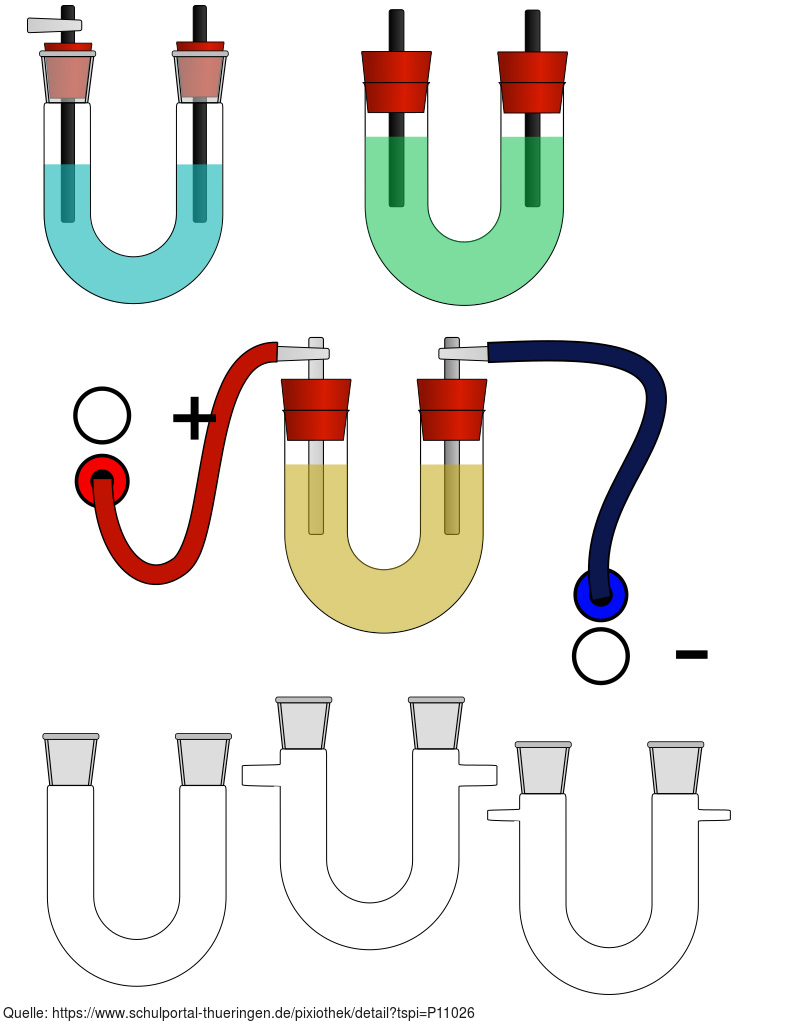 +

-

Quelle: https://www.schulportal-thueringen.de/pixiothek/detail?tspi=P11026